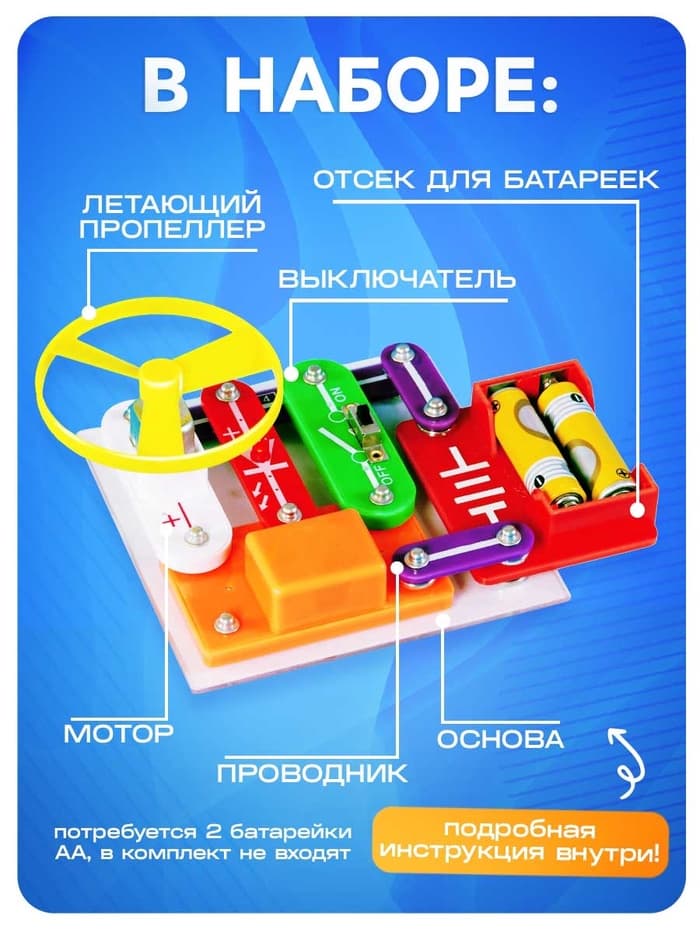 В НАБОРЕ:

ОТСЕК ДЛЯ БАТАРЕЕК

ЛЕТАЮЩИЙ ПРОПЕЛЛЕР

ВЫКЛЮЧАТЕЛЬ

ON

OFF

МОТОР

ОСНОВА

ПРОВОДНИК

потребуется 2 батарейки АА, в комплект не входят

подробная инструкция внутри!