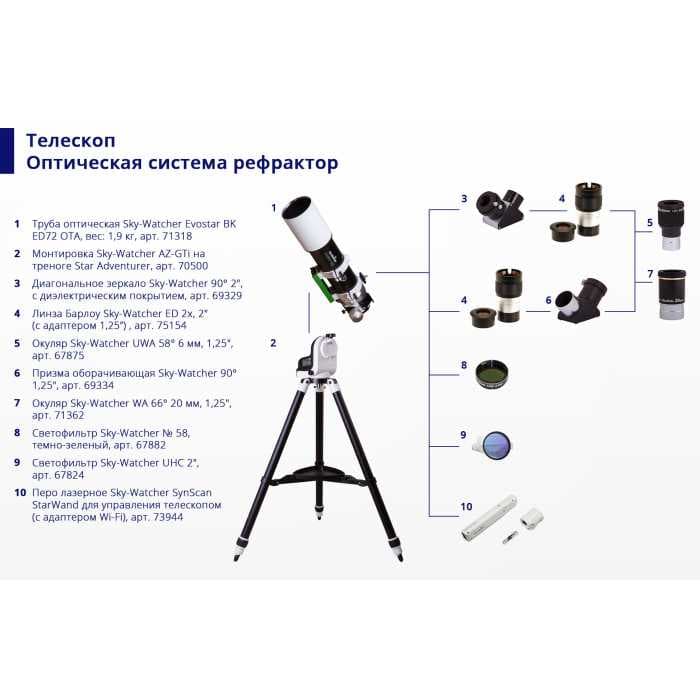 Телескоп
Оптическая система рефрактор

1 Труба оптическая Sky-Watcher Evostar BK ED72 OTA, вес: 1,9 кг, арт. 71318
2 Монтировка Sky-Watcher AZ-GTi на треноге Star Adventurer, арт. 70500
3 Диагональное зеркало Sky-Watcher 90° 2", с диэлектрическим покрытием, арт. 69329
4 Линза Барлоу Sky-Watcher ED 2x, 2" (с адаптером 1,25") , арт. 75154
5 Окуляр Sky-Watcher UWA 58° 6 мм, 1,25", арт. 67875
6 Призма оборачивающая Sky-Watcher 90° 1,25", арт. 69334
7 Окуляр Sky-Watcher WA 66° 20 мм, 1,25", арт. 71362
8 Светофильтр Sky-Watcher № 58, темно-зеленый, арт. 67882
9 Светофильтр Sky-Watcher UHC 2", арт. 67824
10 Перо лазерное Sky-Watcher SynScan StarWand для управления телескопом (с адаптером Wi-Fi), арт. 73944

1
2
3
4
5
7
4
6
8
9
10