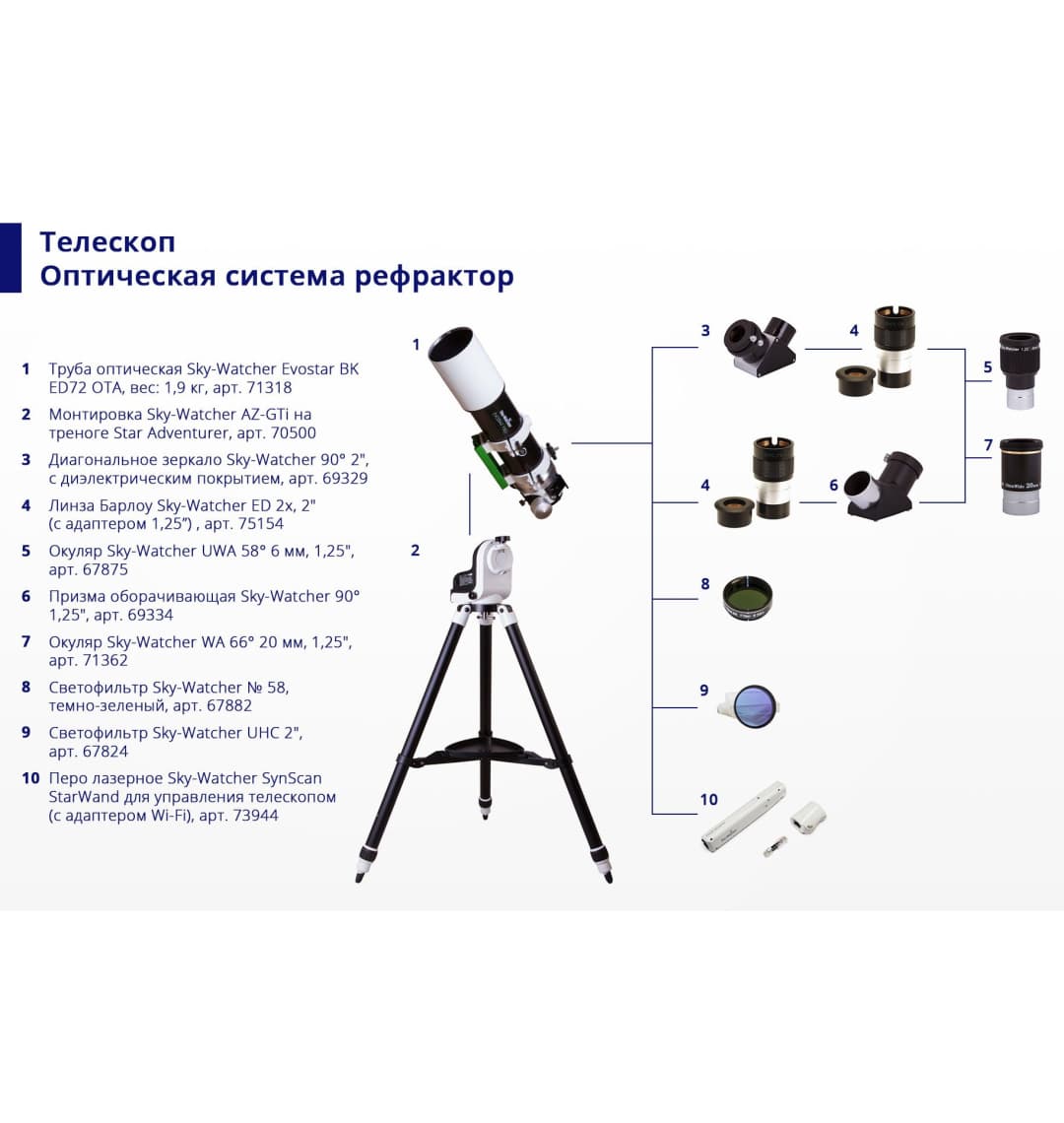 Телескоп
Оптическая система рефрактор

1 Труба оптическая Sky-Watcher Evostar BK ED72 OTA, вес: 1,9 кг, арт. 71318

2 Монтировка Sky-Watcher AZ-GTi на треноге Star Adventurer, арт. 70500

3 Диагональное зеркало Sky-Watcher 90° 2", с диэлектрическим покрытием, арт. 69329

4 Линза Барлоу Sky-Watcher ED 2x, 2" (с адаптером 1,25") , арт. 75154

5 Окуляр Sky-Watcher UWA 58° 6 мм, 1,25", арт. 67875

6 Призма оборачивающая Sky-Watcher 90° 1,25", арт. 69334

7 Окуляр Sky-Watcher WA 66° 20 мм, 1,25", арт. 71362

8 Светофильтр Sky-Watcher № 58, темно-зеленый, арт. 67882

9 Светофильтр Sky-Watcher UHC 2", арт. 67824

10 Перо лазерное Sky-Watcher SynScan StarWand для управления телескопом (с адаптером Wi-Fi), арт. 73944

1
2
3
4
5
4
6
7
8
9
10