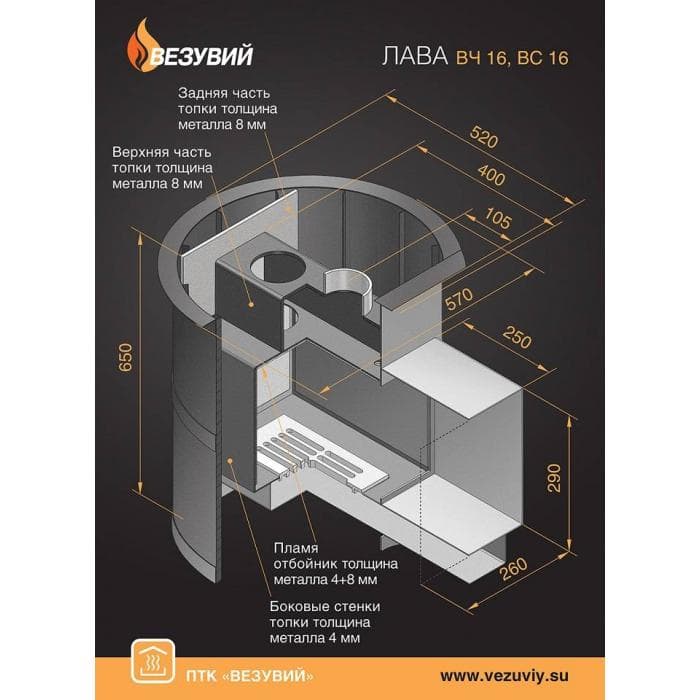 ВЕЗУВИЙ

ЛАВА ВЧ 16, ВС 16

Задняя часть топки толщина металла 8 мм

Верхняя часть топки толщина металла 8 мм

520

400

105

570

250

650

290

260

Пламя отбойник толщина металла 4+8 мм

Боковые стенки топки толщина металла 4 мм

ПТК «ВЕЗУВИЙ»

www.vezuviy.su