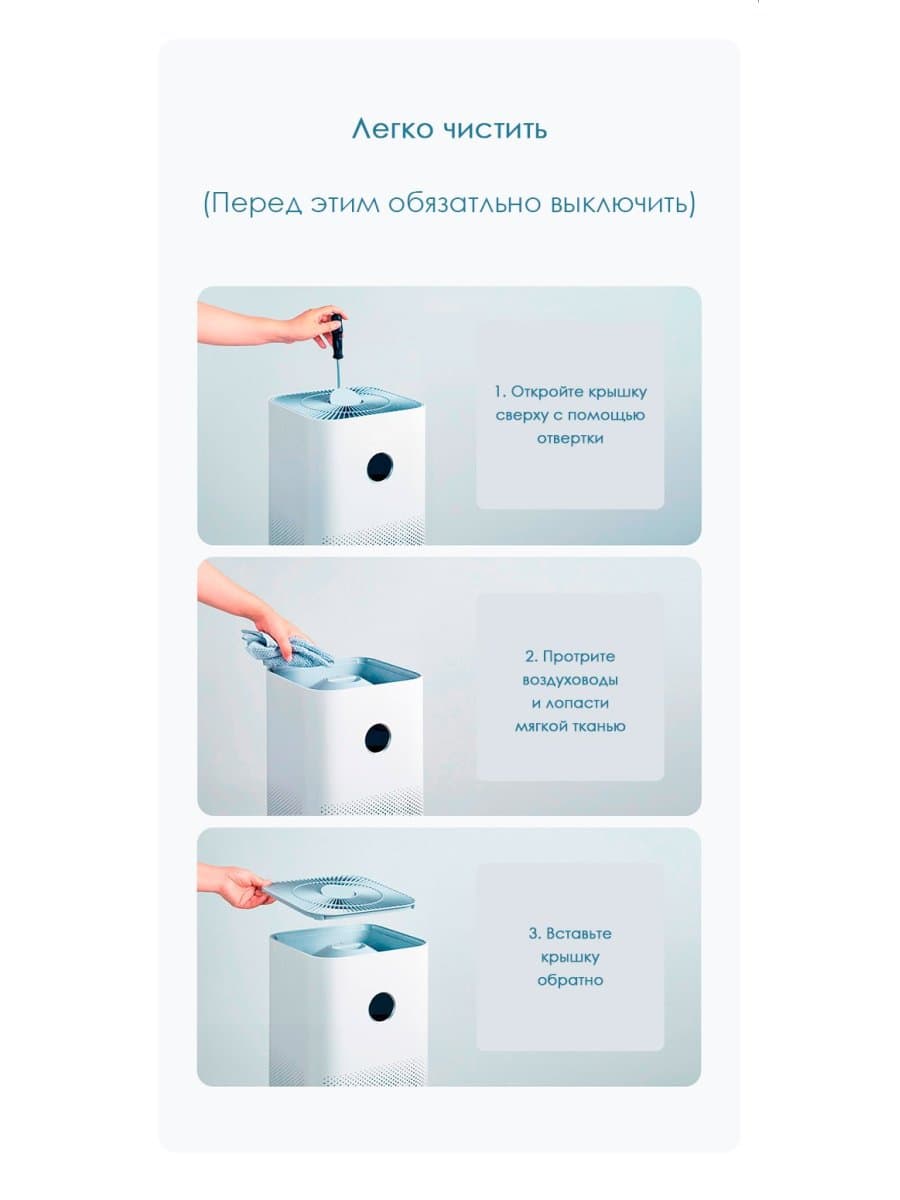 Легко чистить

(Перед этим обязатльно выключить)

1. Откройте крышку сверху с помощью отвертки

2. Протрите воздуховоды и лопасти мягкой тканью

3. Вставьте крышку обратно