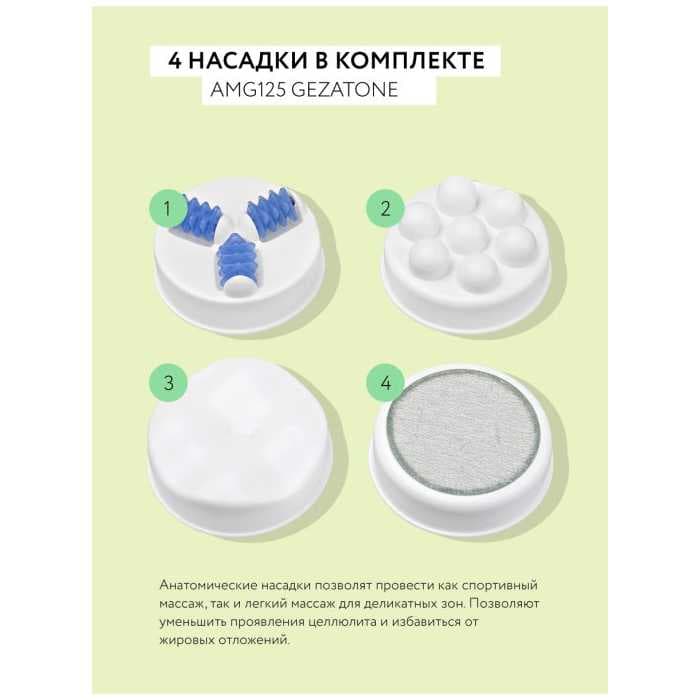 4 НАСАДКИ В КОМПЛЕКТЕ
AMG125 GEZATONE

1

2

3

4

Анатомические насадки позволят провести как спортивный массаж, так и легкий массаж для деликатных зон. Позволяют уменьшить проявления целлюлита и избавиться от жировых отложений.