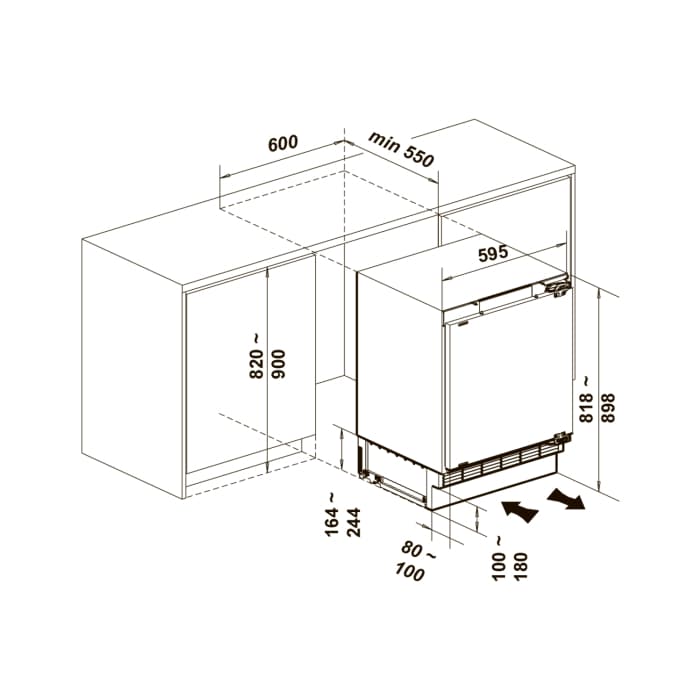 600

min 550

595

820 ~ 900

818 ~ 898

164 ~ 244

80 ~ 100

100 ~ 180