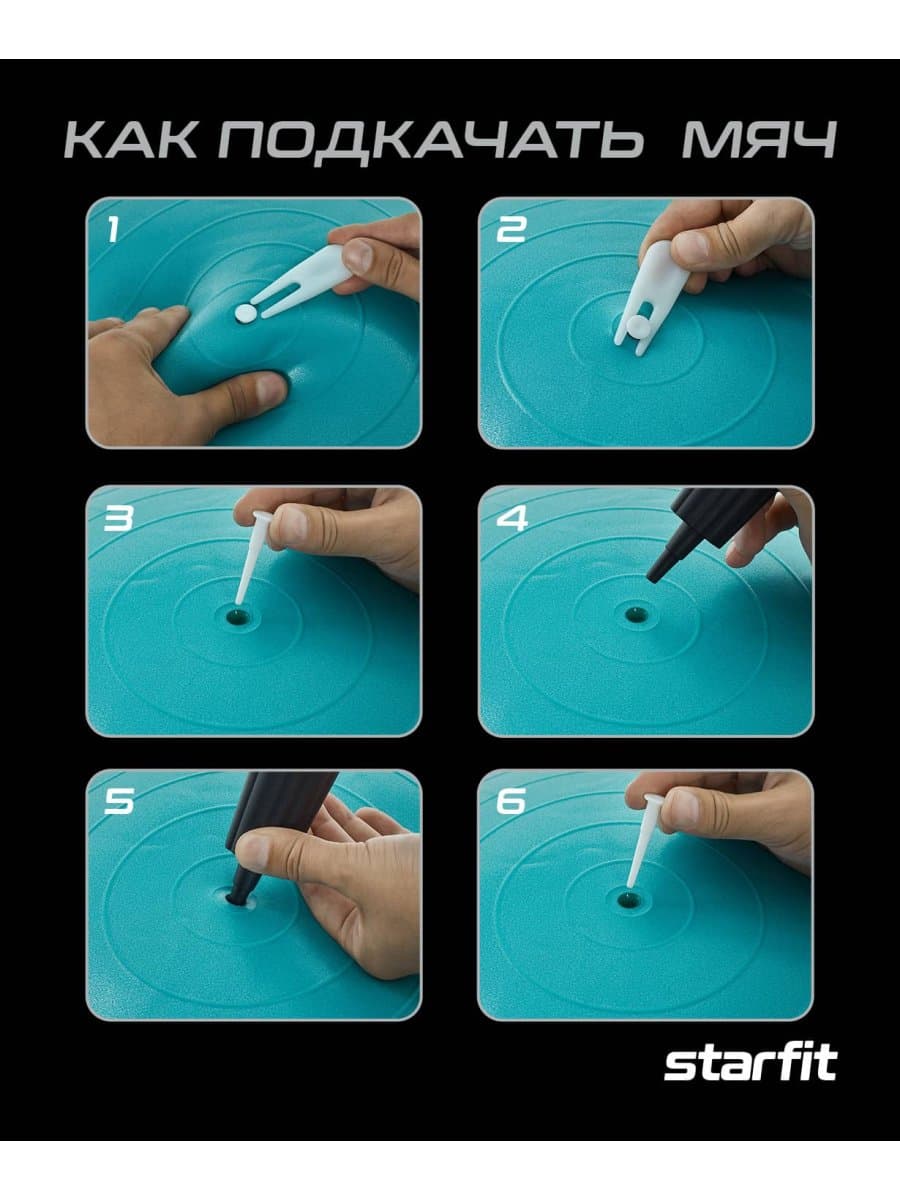 КАК ПОДКАЧАТЬ МЯЧ

1

2

3

4

5

6

starfit